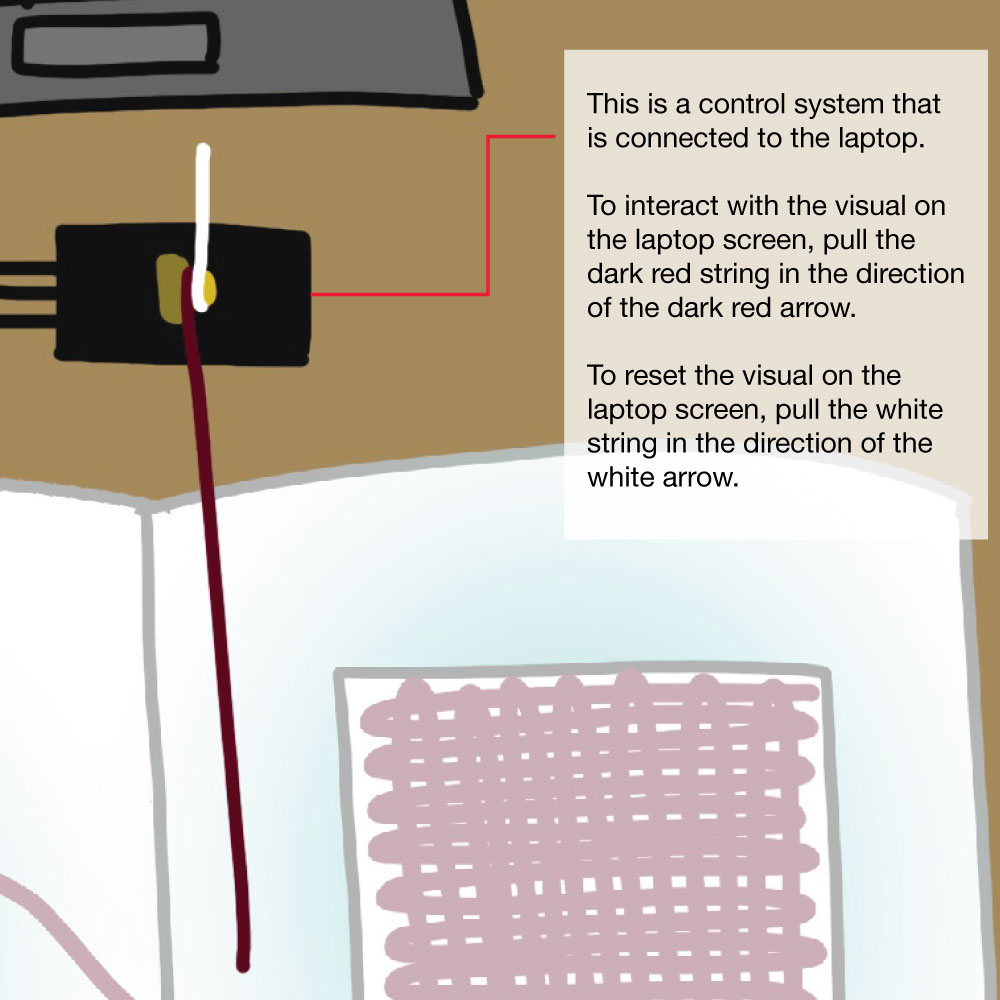 This is a control system that is connected to the laptop.

To interact with the visual on the laptop screen, pull the dark red string in the direction of the dark red arrow.

To reset the visual on the laptop screen, pull the white string in the direction of the white arrow.